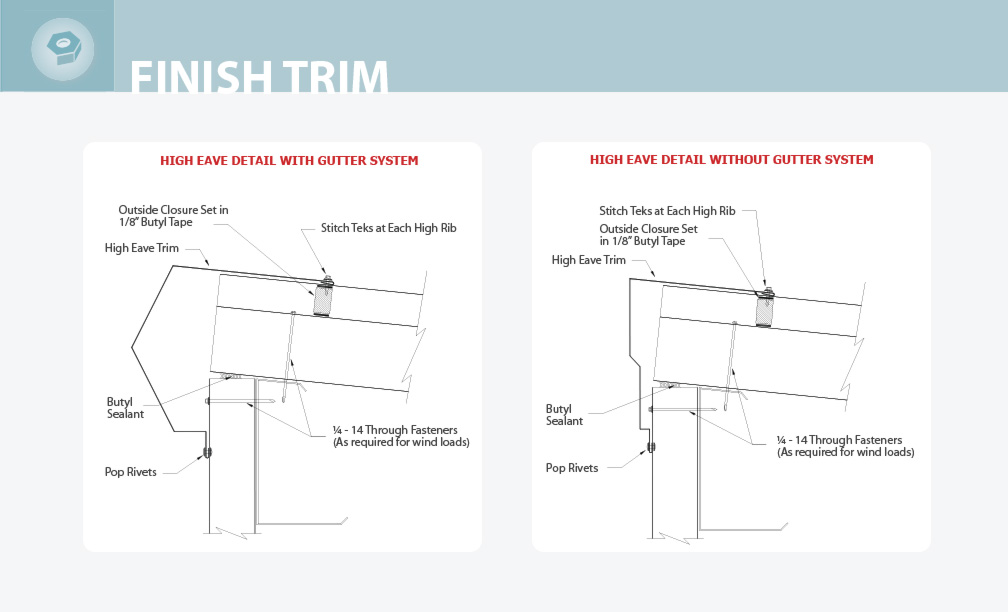 FINISH TRIM

HIGH EAVE DETAIL WITH GUTTER SYSTEM

Outside Closure Set in 1/8" Butyl Tape

Stitch Teks at Each High Rib

High Eave Trim

Butyl Sealant

¼ - 14 Through Fasteners (As required for wind loads)

Pop Rivets

HIGH EAVE DETAIL WITHOUT GUTTER SYSTEM

Stitch Teks at Each High Rib

Outside Closure Set in 1/8" Butyl Tape

High Eave Trim

Butyl Sealant

¼ - 14 Through Fasteners (As required for wind loads)

Pop Rivets